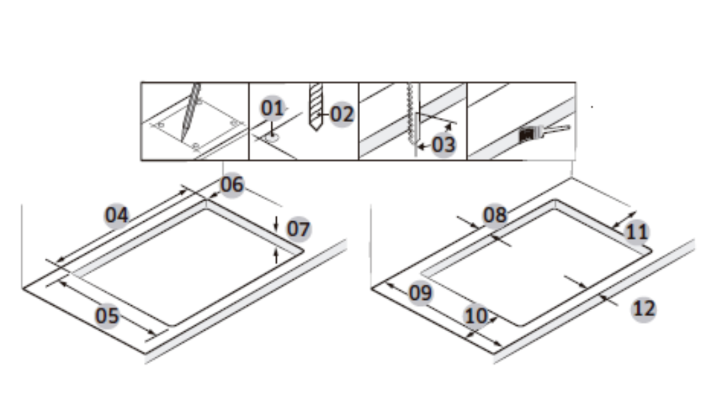 01
02
03
04
05
06
07
08
09
10
11
12